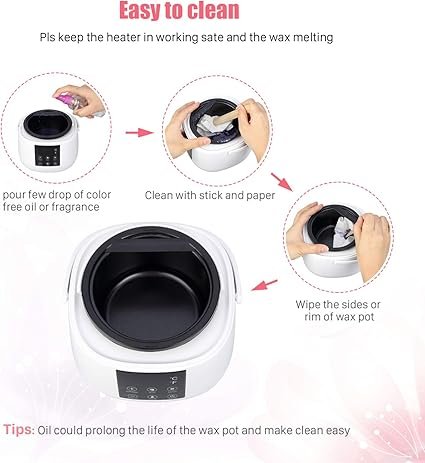 Easy to clean

Pls keep the heater in working sate and the wax melting

pour few drop of color free oil or fragrance

Clean with stick and paper

Wipe the sides or rim of wax pot

°C °F

Tips: Oil could prolong the life of the wax pot and make clean easy